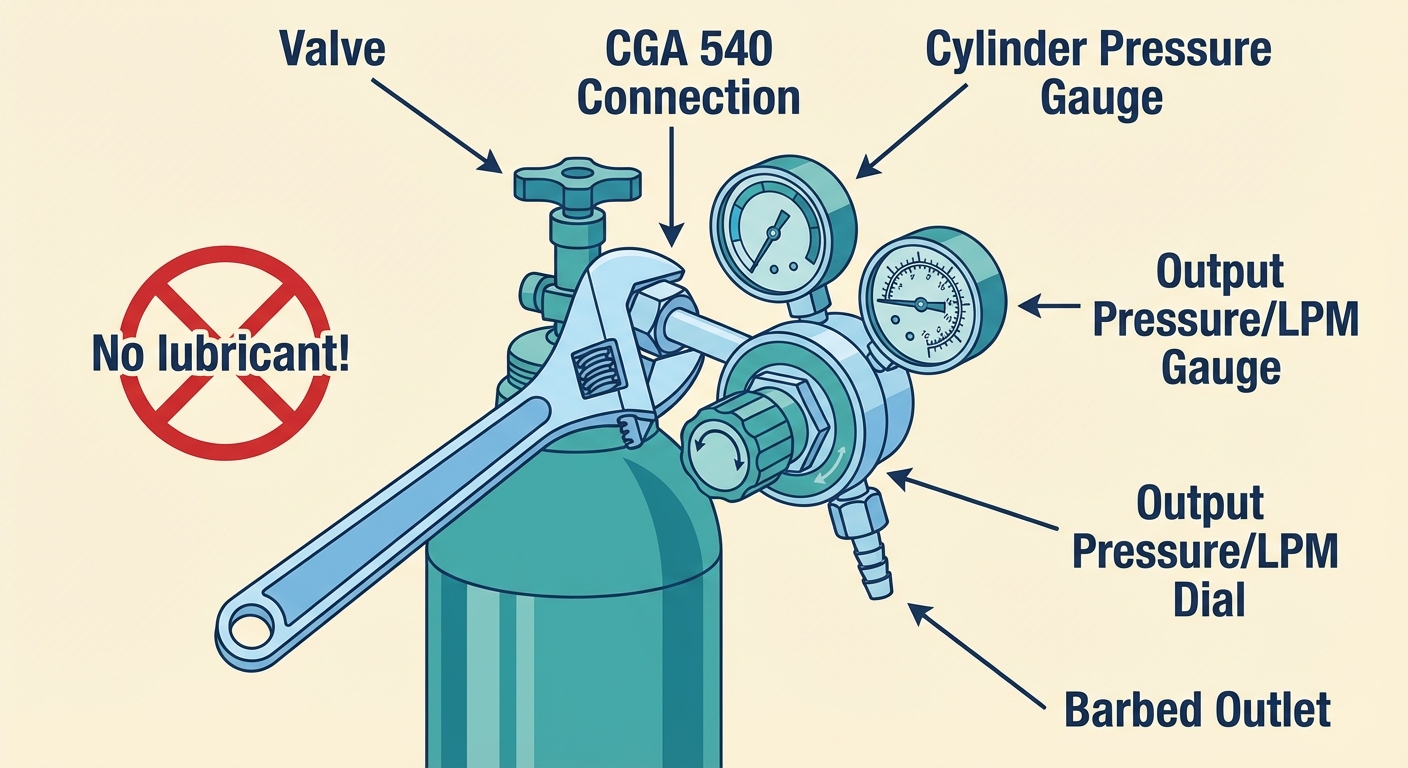 Valve

CGA 540 Connection

Cylinder Pressure Gauge

No lubricant!

Output Pressure/LPM Gauge

Output Pressure/LPM Dial

Barbed Outlet