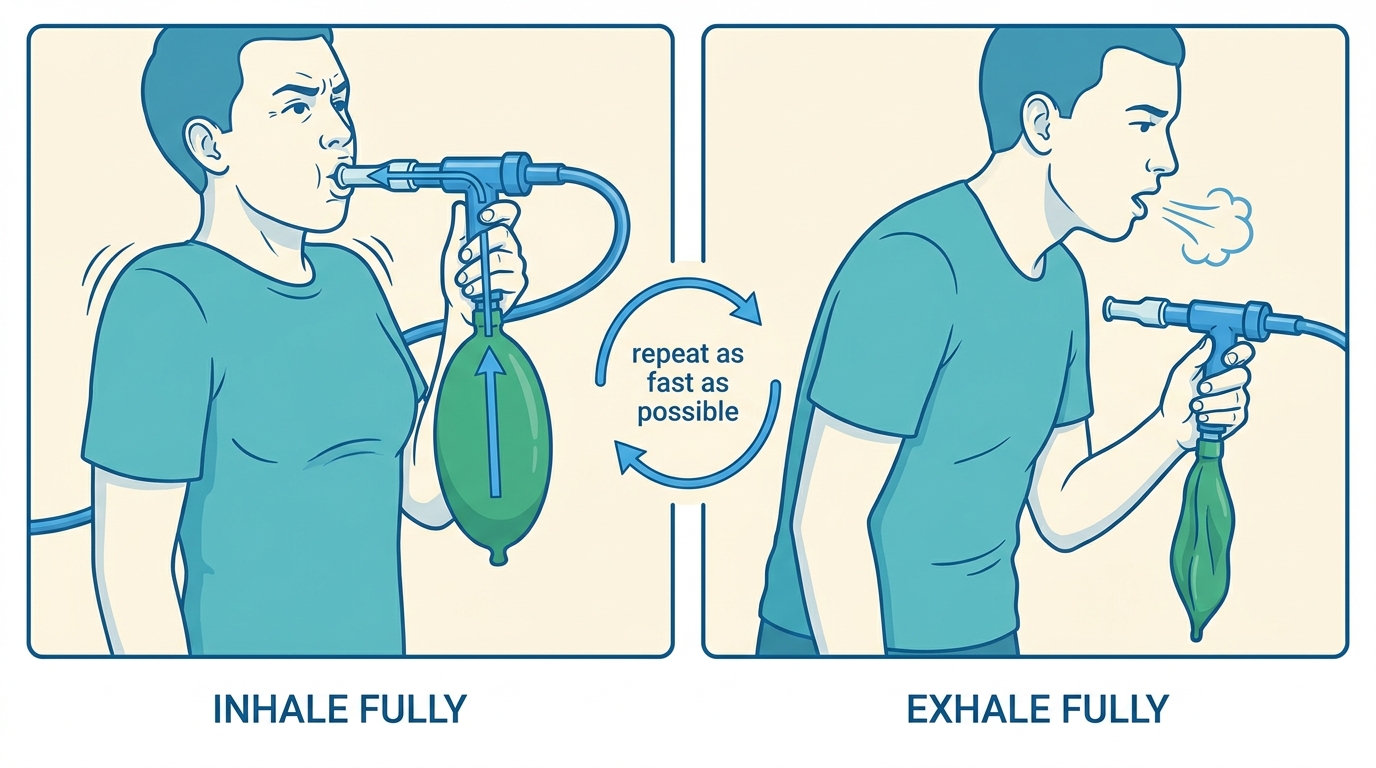 repeat as fast as possible

INHALE FULLY

EXHALE FULLY