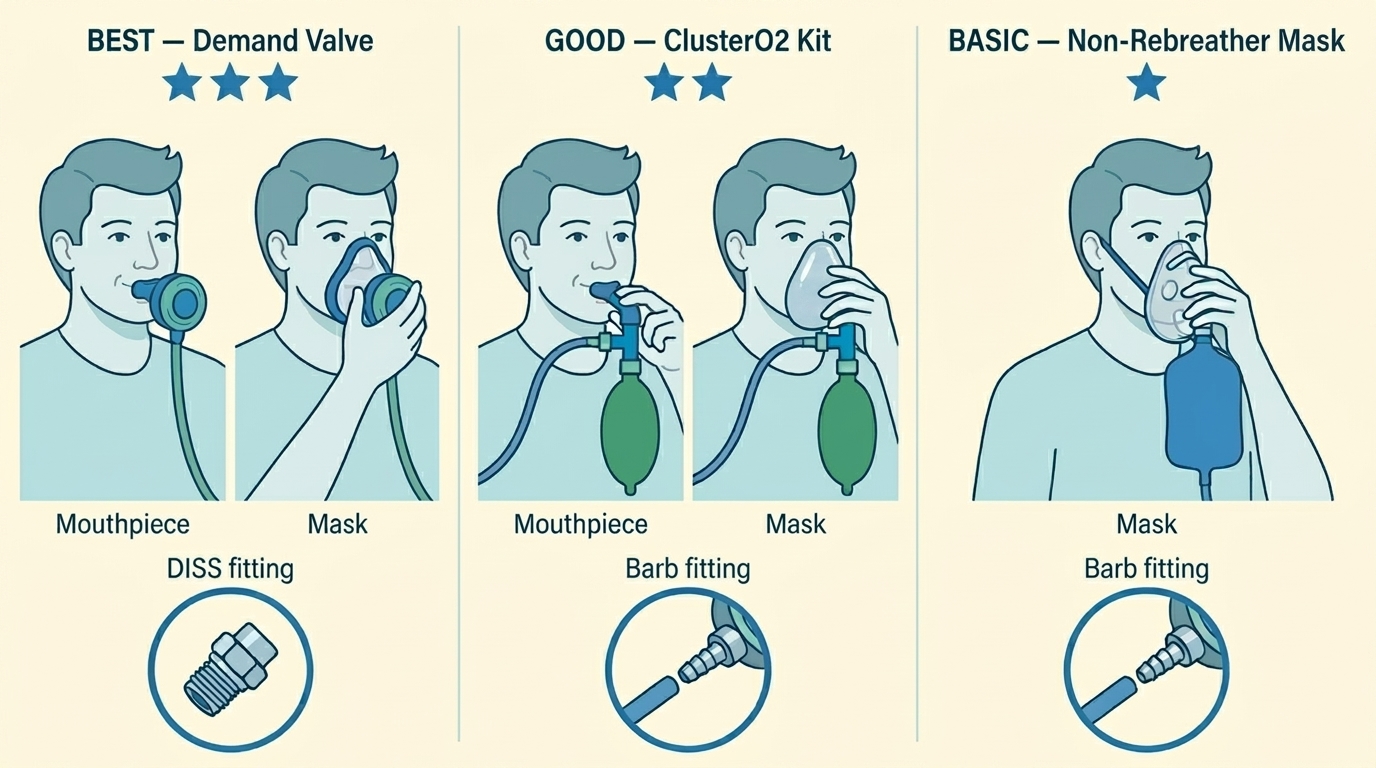 BEST — Demand Valve

Mouthpiece

Mask

DISS fitting

GOOD — ClusterO2 Kit

Mouthpiece

Mask

Barb fitting

BASIC — Non-Rebreather Mask

Mask

Barb fitting