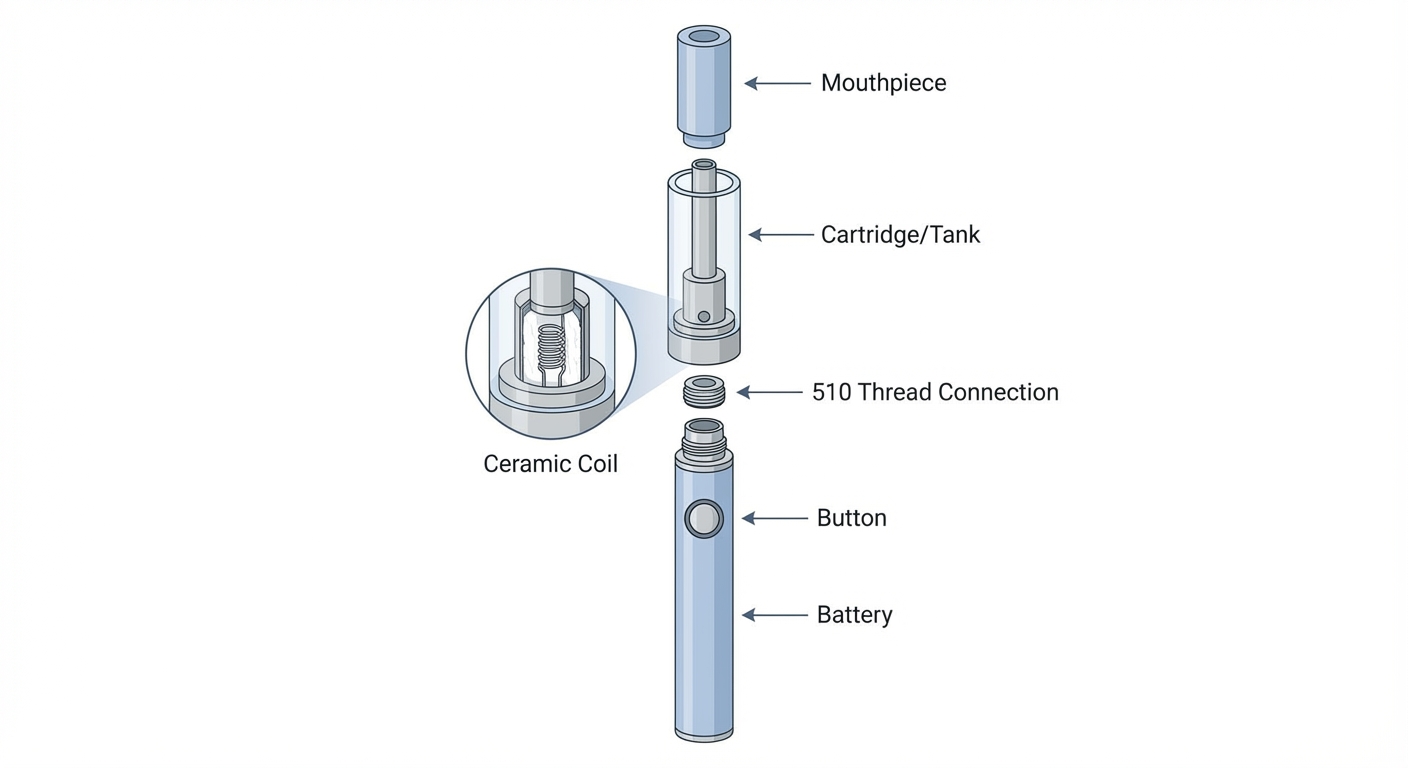 Mouthpiece

Cartridge/Tank

510 Thread Connection

Ceramic Coil

Button

Battery