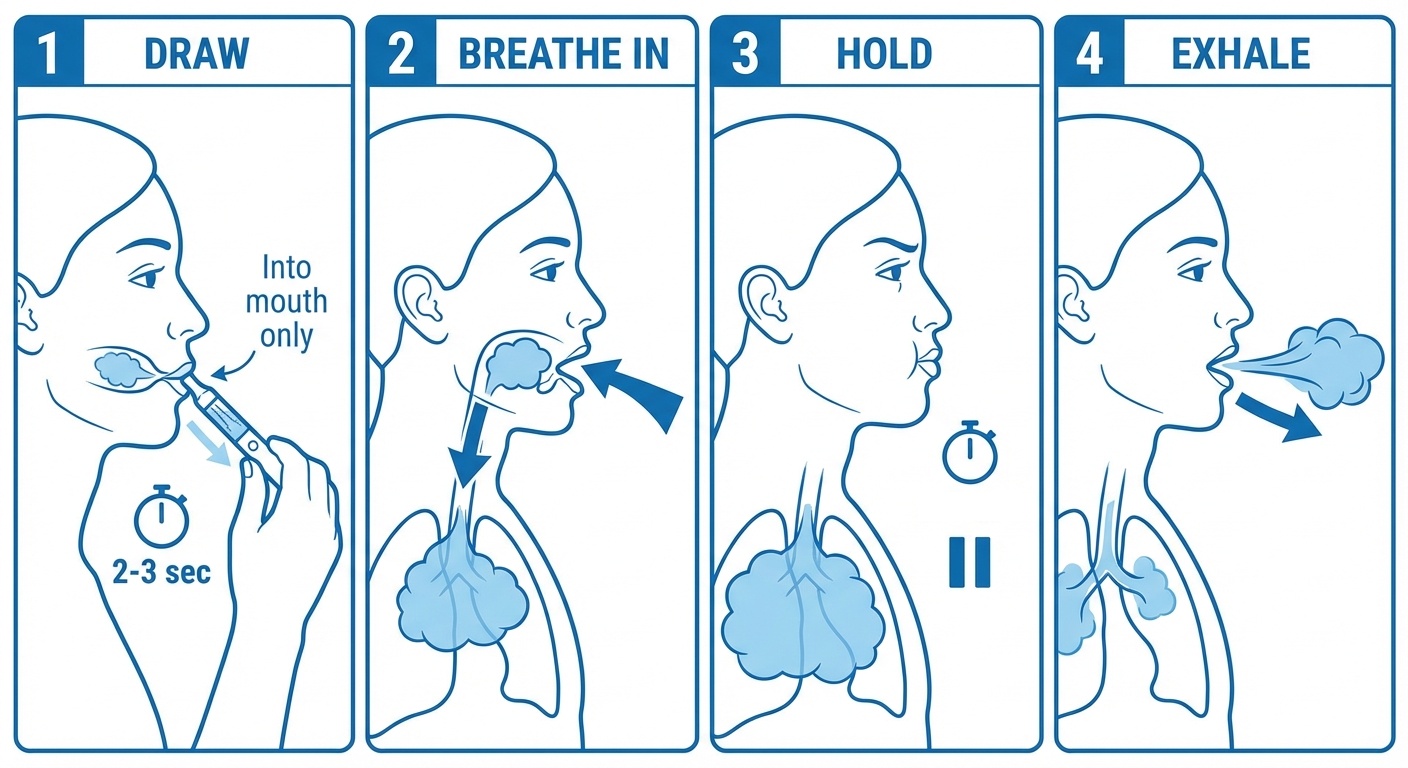 1 DRAW

Into mouth only

2-3 sec

2 BREATHE IN

3 HOLD

4 EXHALE