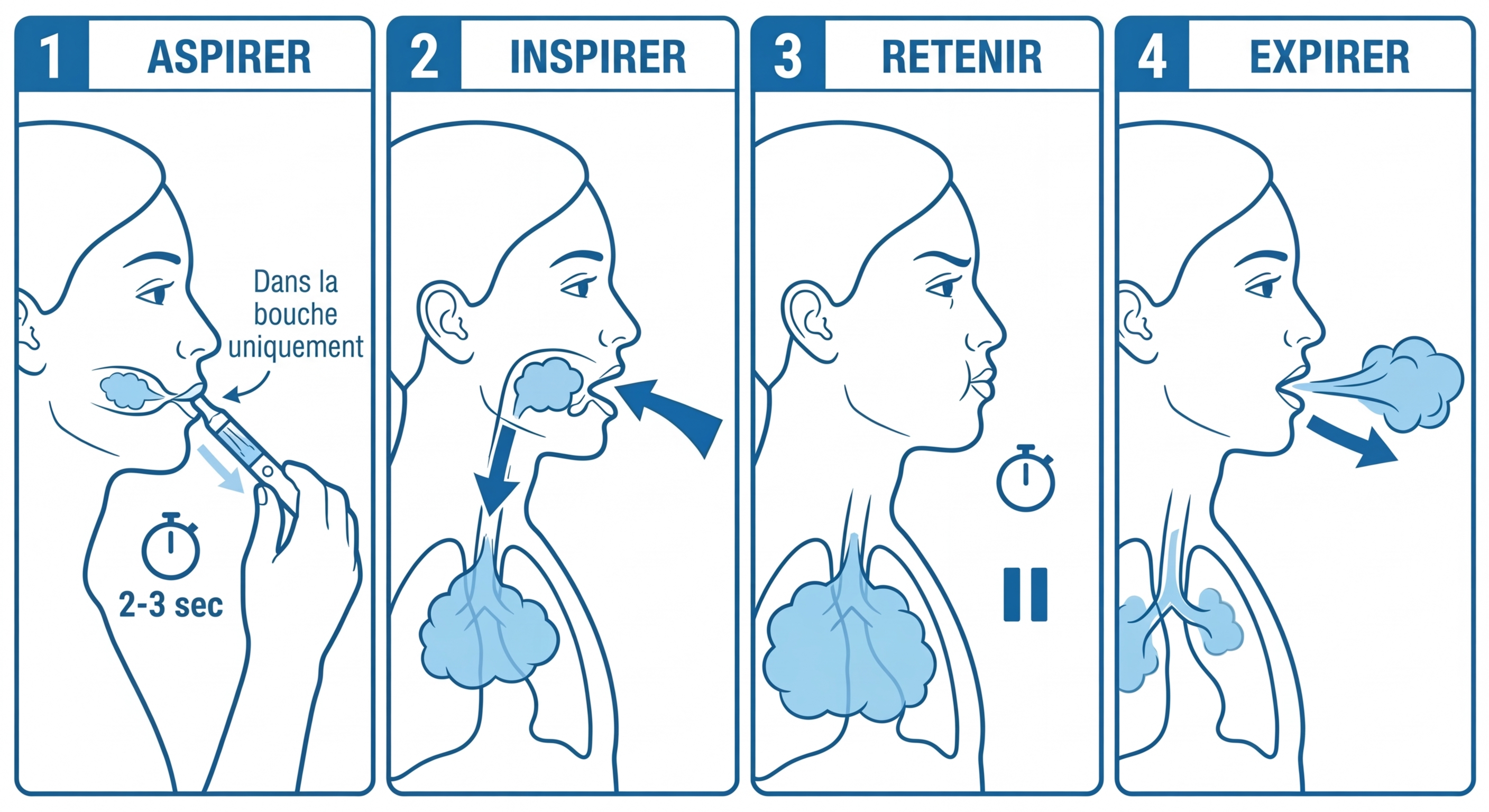 1 ASPIRER

Dans la bouche uniquement

2-3 sec

2 INSPIRER

3 RETENIR

4 EXPIRER