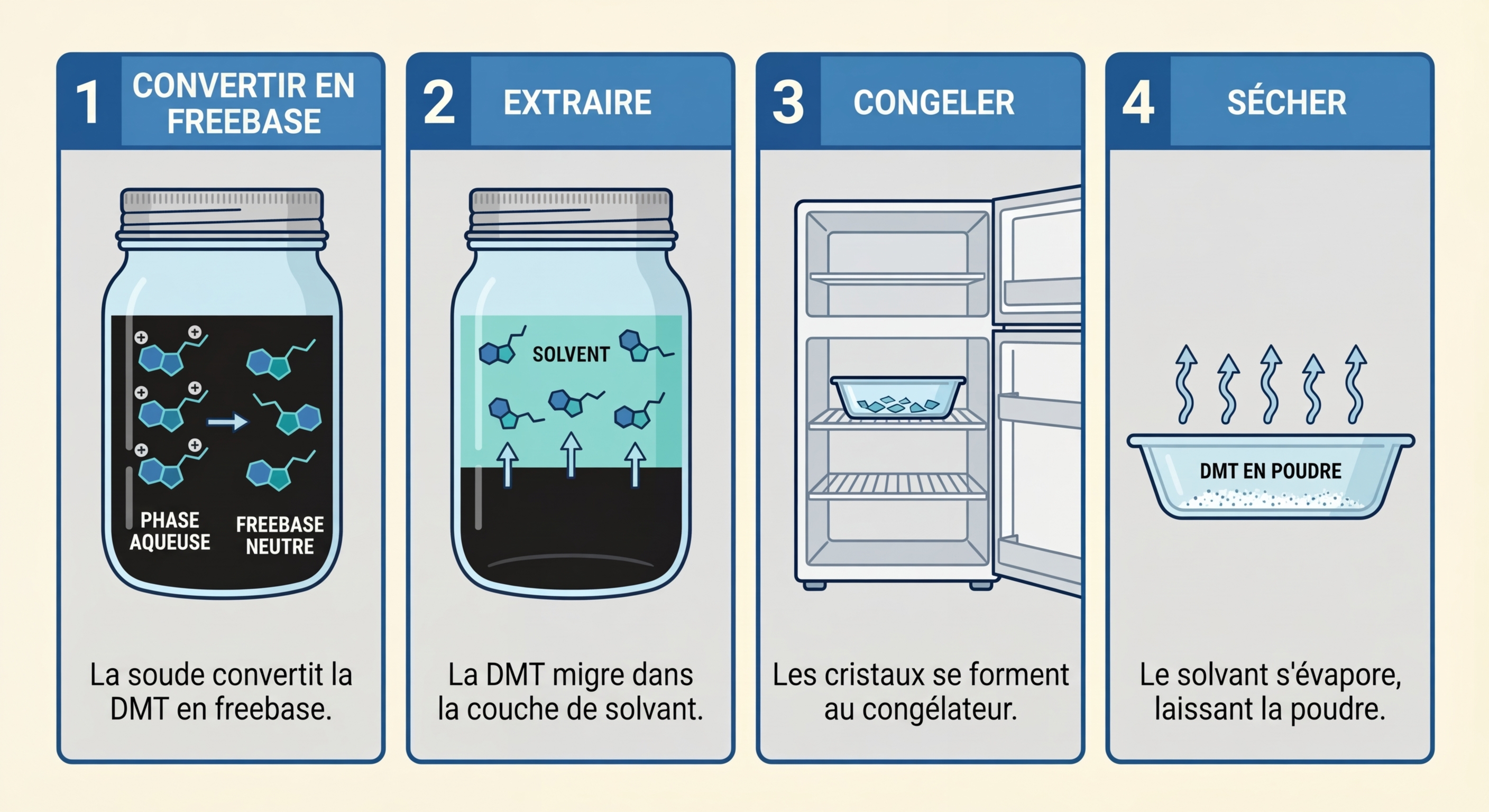 1 CONVERTIR EN FREEBASE

PHASE AQUEUSE

FREEBASE NEUTRE

La soude convertit la DMT en freebase.

2 EXTRAIRE

SOLVENT

La DMT migre dans la couche de solvant.

3 CONGELER

Les cristaux se forment au congélateur.

4 SÉCHER

DMT EN POUDRE

Le solvant s'évapore, laissant la poudre.