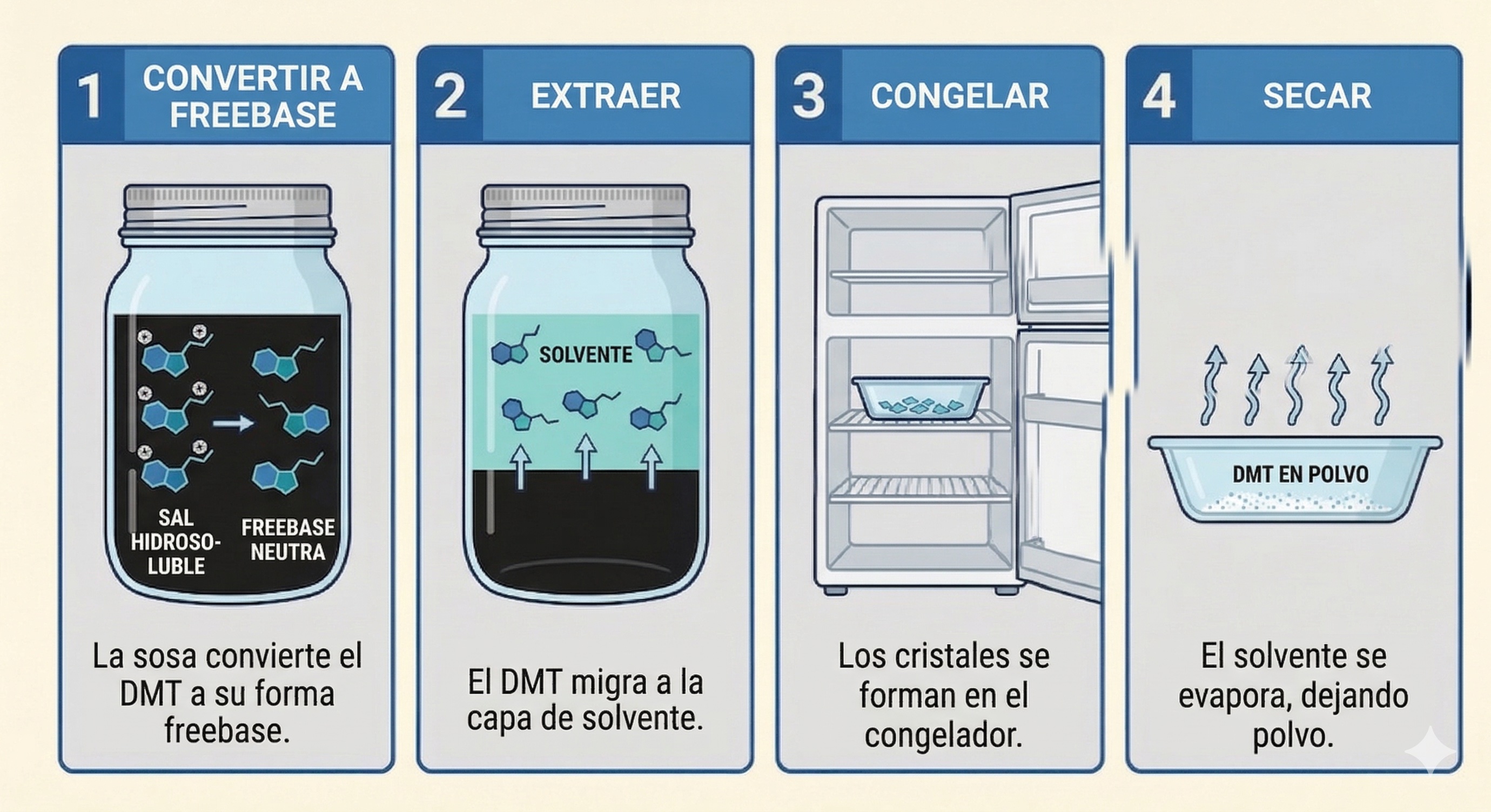 1 CONVERTIR A FREEBASE

SAL HIDROSOLUBLE

FREEBASE NEUTRA

La sosa convierte el DMT a su forma freebase.

2 EXTRAER

SOLVENTE

El DMT migra a la capa de solvente.

3 CONGELAR

Los cristales se forman en el congelador.

4 SECAR

DMT EN POLVO

El solvente se evapora, dejando polvo.