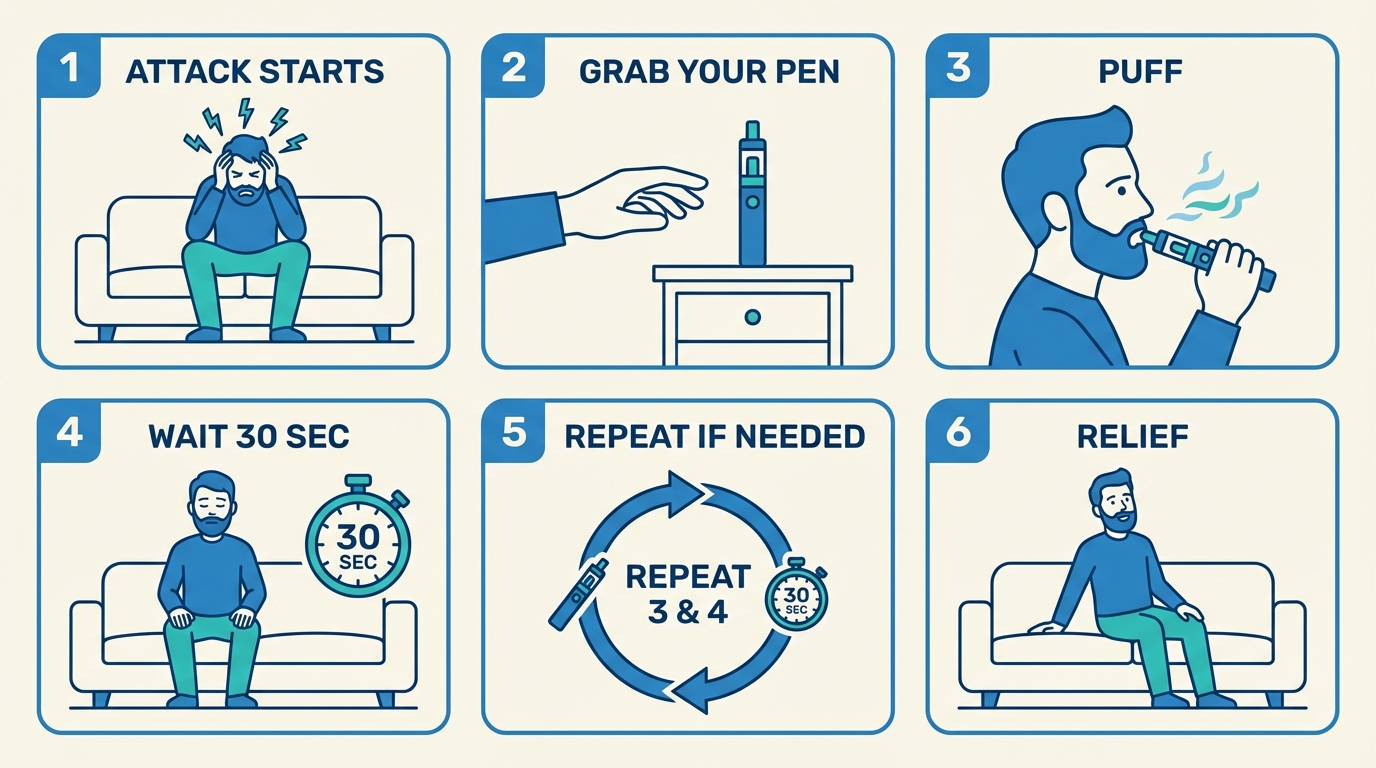 1 ATTACK STARTS

2 GRAB YOUR PEN

3 PUFF

4 WAIT 30 SEC

30 SEC

5 REPEAT IF NEEDED

REPEAT 3 & 4

30 SEC

6 RELIEF