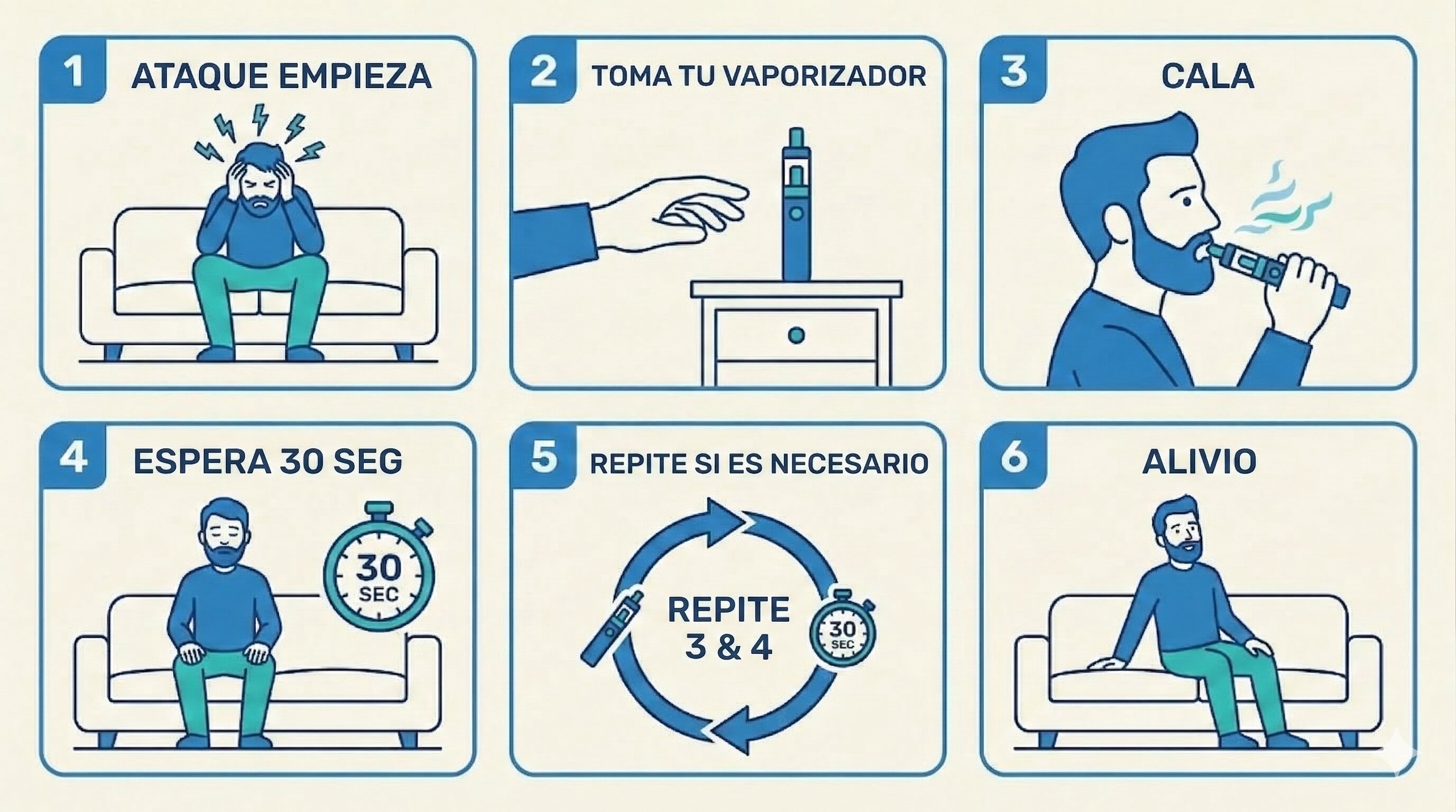 1 ATAQUE EMPIEZA

2 TOMA TU VAPORIZADOR

3 CALA

4 ESPERA 30 SEG

30 SEC

5 REPITE SI ES NECESARIO

REPITE 3 & 4

30 SEC

6 ALIVIO