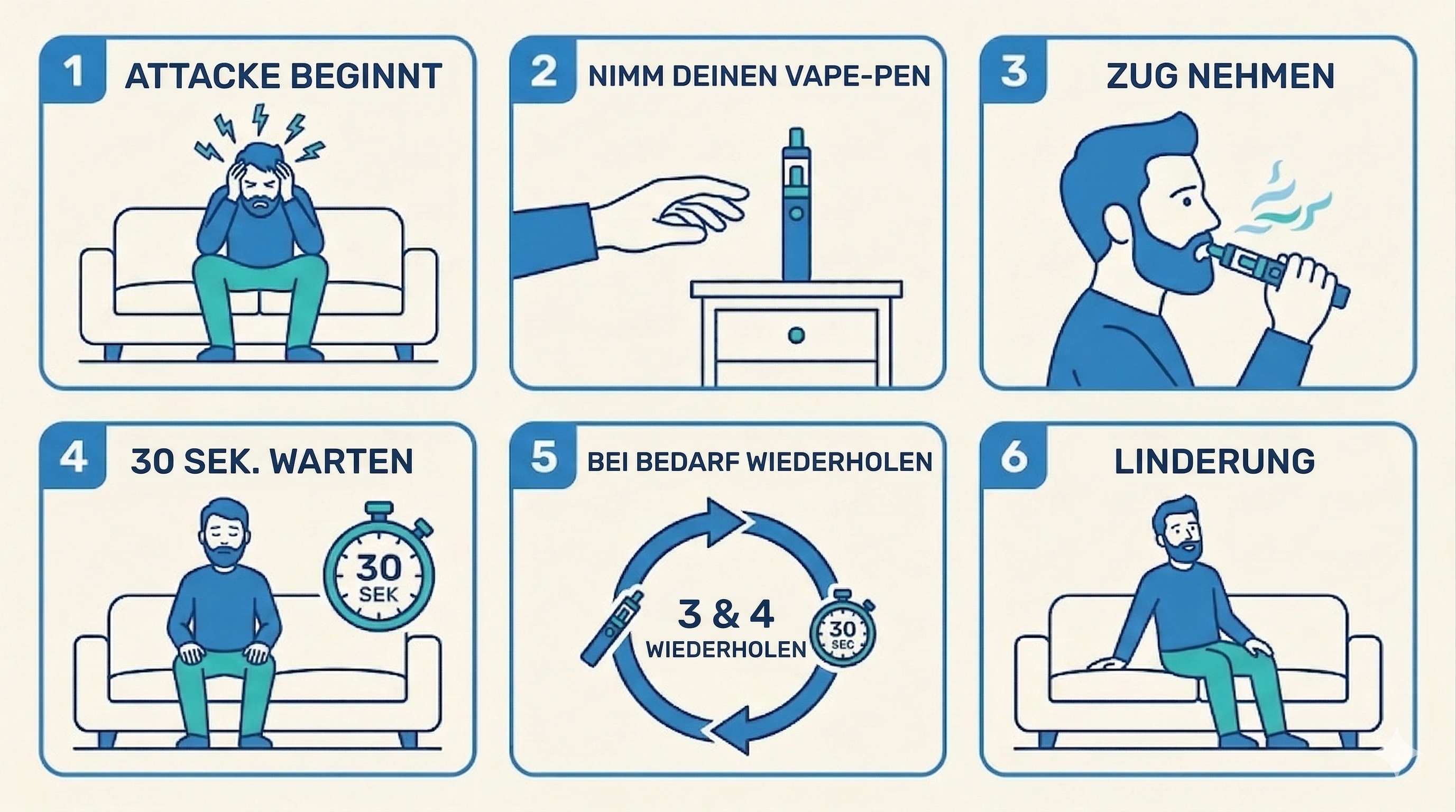 1 ATTACKE BEGINNT

2 NIMM DEINEN VAPE-PEN

3 ZUG NEHMEN

4 30 SEK. WARTEN

30 SEK

5 BEI BEDARF WIEDERHOLEN

3 & 4 WIEDERHOLEN

30 SEC

6 LINDERUNG